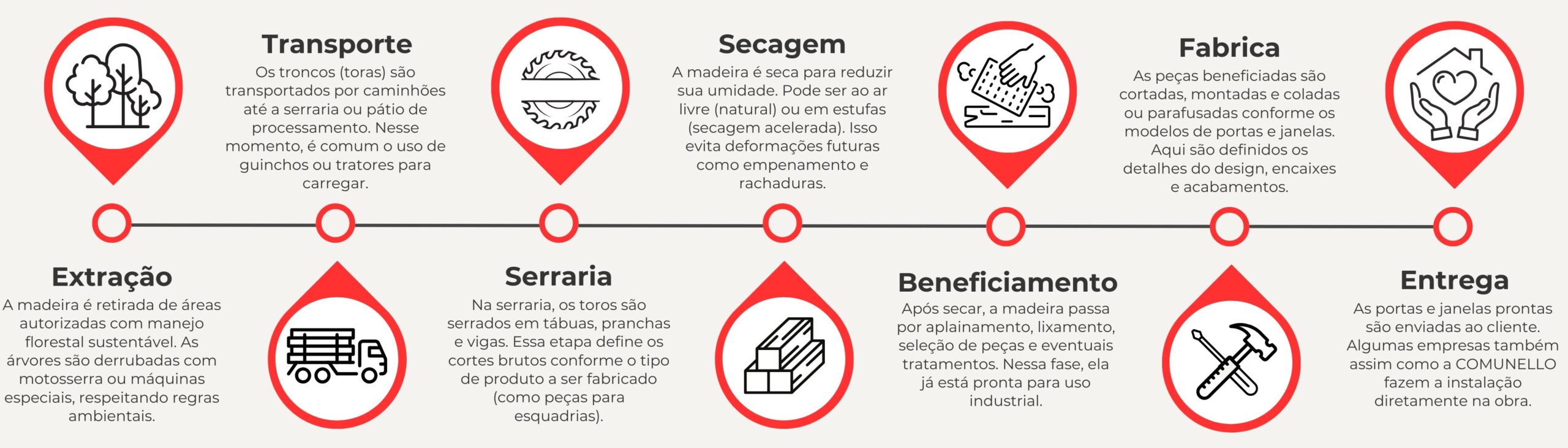 Extração
A madeira é retirada de áreas autorizadas com manejo florestal sustentável. As árvores são derrubadas com motosserra ou máquinas especiais, respeitando regras ambientais.

Transporte
Os troncos (toras) são transportados por caminhões até a serraria ou pátio de processamento. Nesse momento, é comum o uso de guinchos ou tratores para carregar.

Serraria
Na serraria, os toros são serrados em tábuas, pranchas e vigas. Essa etapa define os cortes brutos conforme o tipo de produto a ser fabricado (como peças para esquadrias).

Secagem
A madeira é seca para reduzir sua umidade. Pode ser ao ar livre (natural) ou em estufas (secagem acelerada). Isso evita deformações futuras como empenamento e rachaduras.

Beneficiamento
Após secar, a madeira passa por aplainamento, lixamento, seleção de peças e eventuais tratamentos. Nessa fase, ela já está pronta para uso industrial.

Fabrica
As peças beneficiadas são cortadas, montadas e coladas ou parafusadas conforme os modelos de portas e janelas. Aqui são definidos os detalhes do design, encaixes e acabamentos.

Entrega
As portas e janelas prontas são enviadas ao cliente. Algumas empresas também assim como a COMUNELLO fazem a instalação diretamente na obra.